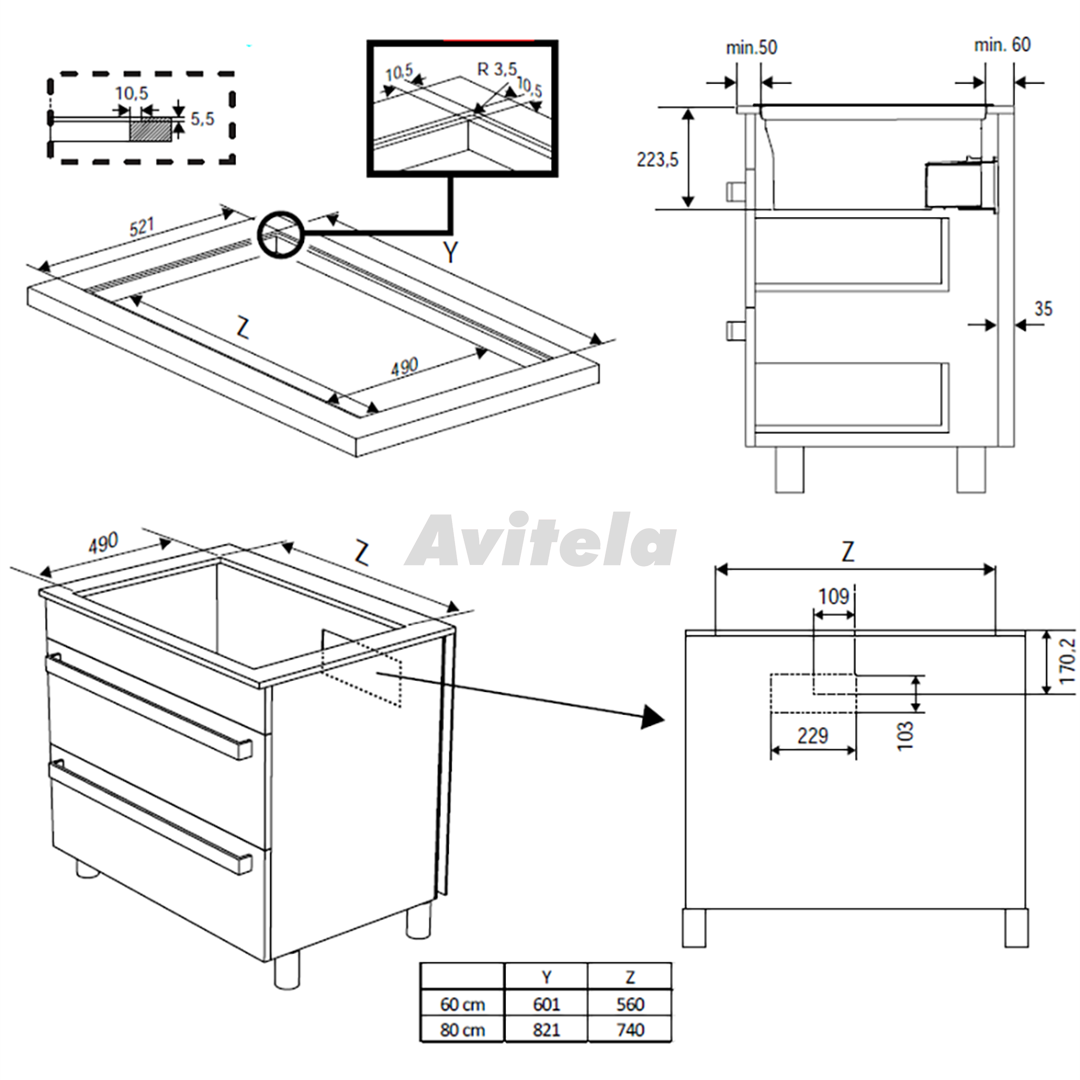 10,5
5,5

10,5
R 3,5
10,5

521
Y
Z
490

min.50
min. 60
223,5
35

Avitela

490
Z

Z
109
170,2
103
229

| | Y | Z |
|---|---|---|
| 60 cm | 601 | 560 |
| 80 cm | 821 | 740 |